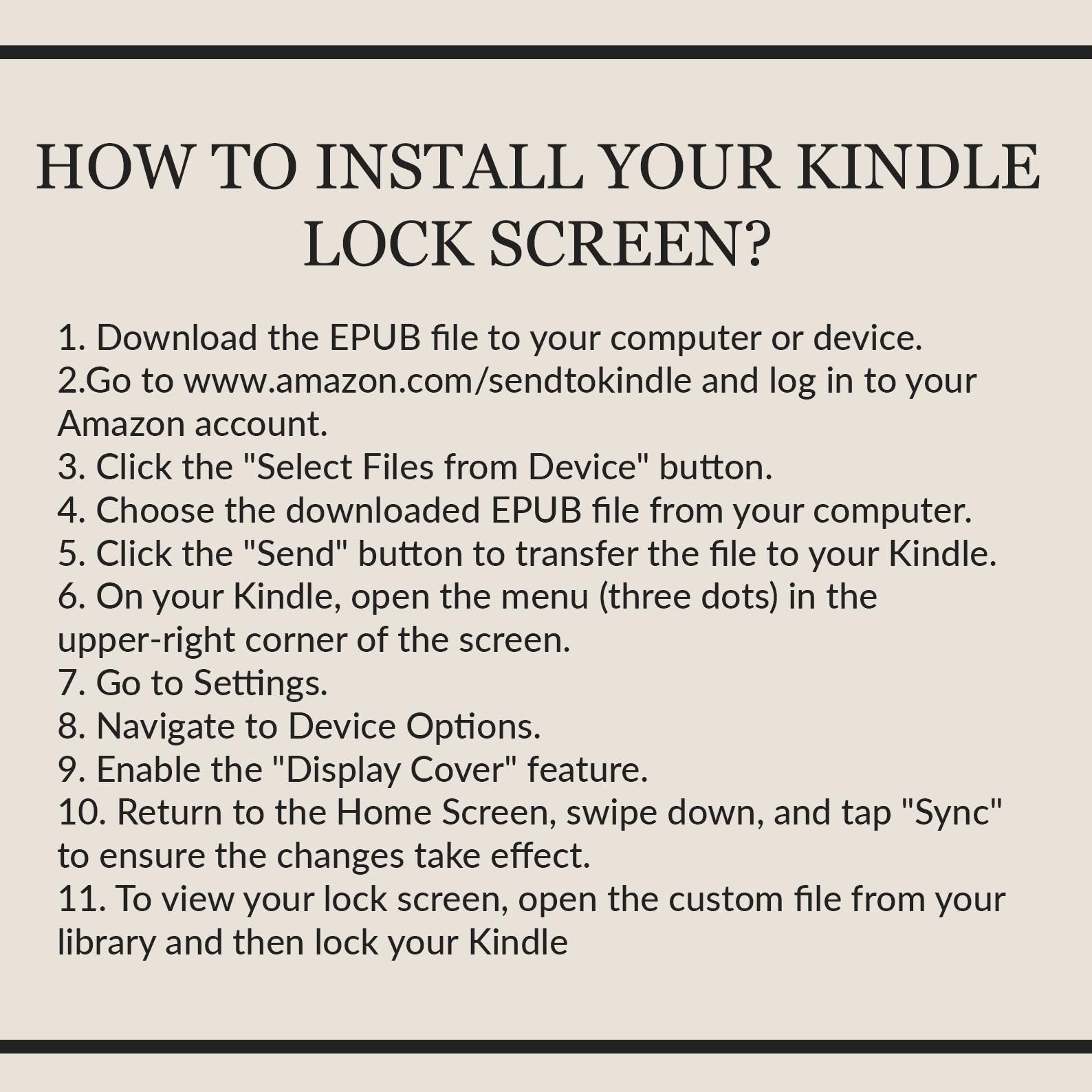 HOW TO INSTALL YOUR KINDLE LOCK SCREEN?

1. Download the EPUB file to your computer or device.
2.Go to www.amazon.com/sendtokindle and log in to your Amazon account.
3. Click the "Select Files from Device" button.
4. Choose the downloaded EPUB file from your computer.
5. Click the "Send" button to transfer the file to your Kindle.
6. On your Kindle, open the menu (three dots) in the upper-right corner of the screen.
7. Go to Settings.
8. Navigate to Device Options.
9. Enable the "Display Cover" feature.
10. Return to the Home Screen, swipe down, and tap "Sync" to ensure the changes take effect.
11. To view your lock screen, open the custom file from your library and then lock your Kindle