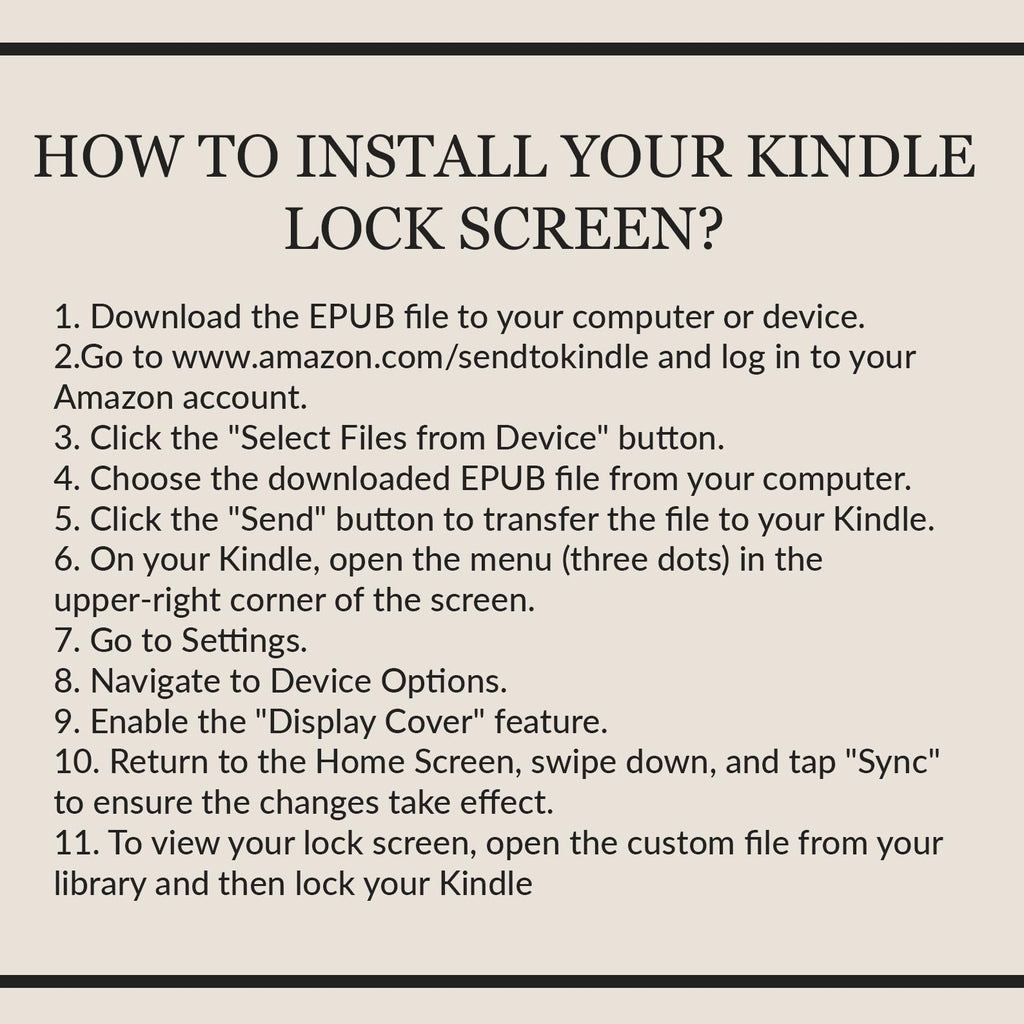 HOW TO INSTALL YOUR KINDLE LOCK SCREEN?

1. Download the EPUB file to your computer or device.
2.Go to www.amazon.com/sendtokindle and log in to your Amazon account.
3. Click the "Select Files from Device" button.
4. Choose the downloaded EPUB file from your computer.
5. Click the "Send" button to transfer the file to your Kindle.
6. On your Kindle, open the menu (three dots) in the upper-right corner of the screen.
7. Go to Settings.
8. Navigate to Device Options.
9. Enable the "Display Cover" feature.
10. Return to the Home Screen, swipe down, and tap "Sync" to ensure the changes take effect.
11. To view your lock screen, open the custom file from your library and then lock your Kindle